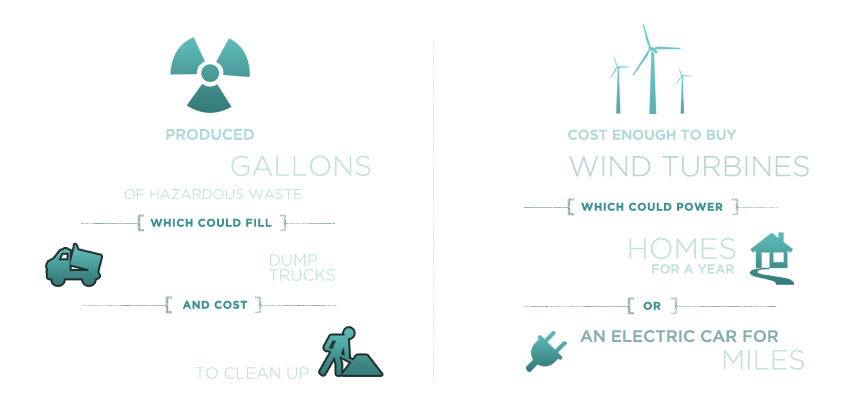 PRODUCED
GALLONS
OF HAZARDOUS WASTE
WHICH COULD FILL
DUMP TRUCKS
AND COST
TO CLEAN UP

COST ENOUGH TO BUY
WIND TURBINES
WHICH COULD POWER
HOMES
FOR A YEAR
OR
AN ELECTRIC CAR FOR
MILES