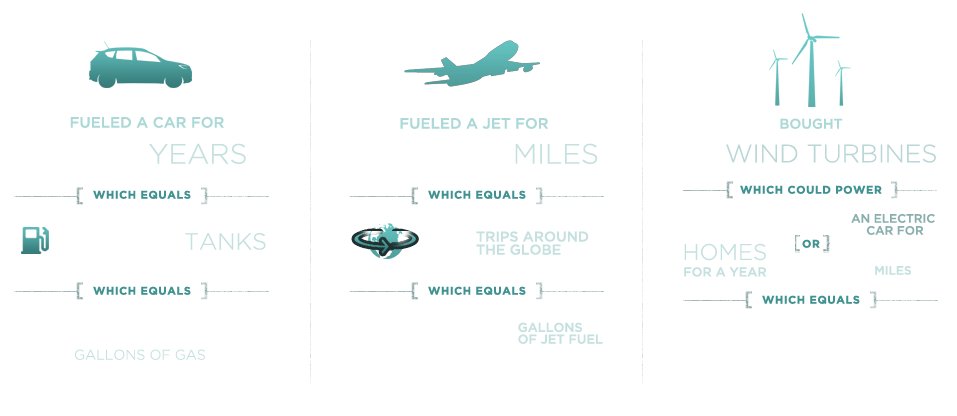 FUELED A CAR FOR
YEARS
[ WHICH EQUALS ]
TANKS
[ WHICH EQUALS ]
GALLONS OF GAS

FUELED A JET FOR
MILES
[ WHICH EQUALS ]
TRIPS AROUND THE GLOBE
[ WHICH EQUALS ]
GALLONS OF JET FUEL

BOUGHT
WIND TURBINES
[ WHICH COULD POWER ]
HOMES FOR A YEAR
[ OR ]
AN ELECTRIC CAR FOR
MILES
[ WHICH EQUALS ]